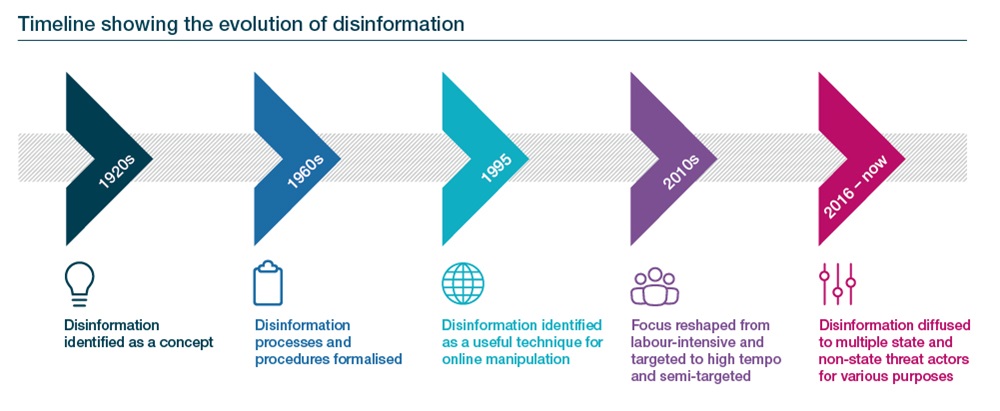 Timeline showing the evolution of disinformation

1920s

Disinformation identified as a concept

1960s

Disinformation processes and procedures formalised

1995

Disinformation identified as a useful technique for online manipulation

2010s

Focus reshaped from labour-intensive and targeted to high tempo and semi-targeted

2016 – now

Disinformation diffused to multiple state and non-state threat actors for various purposes